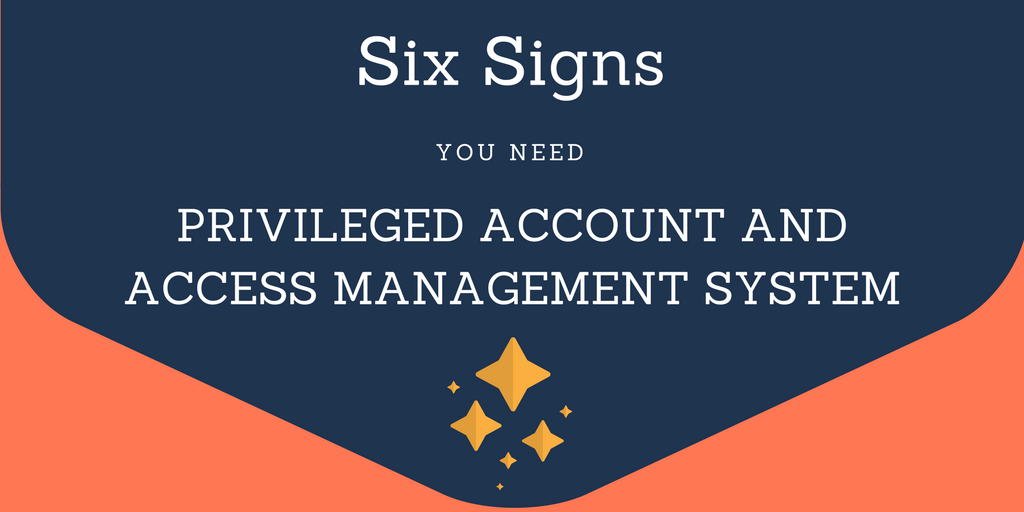 Six Signs

YOU NEED

PRIVILEGED ACCOUNT AND ACCESS MANAGEMENT SYSTEM