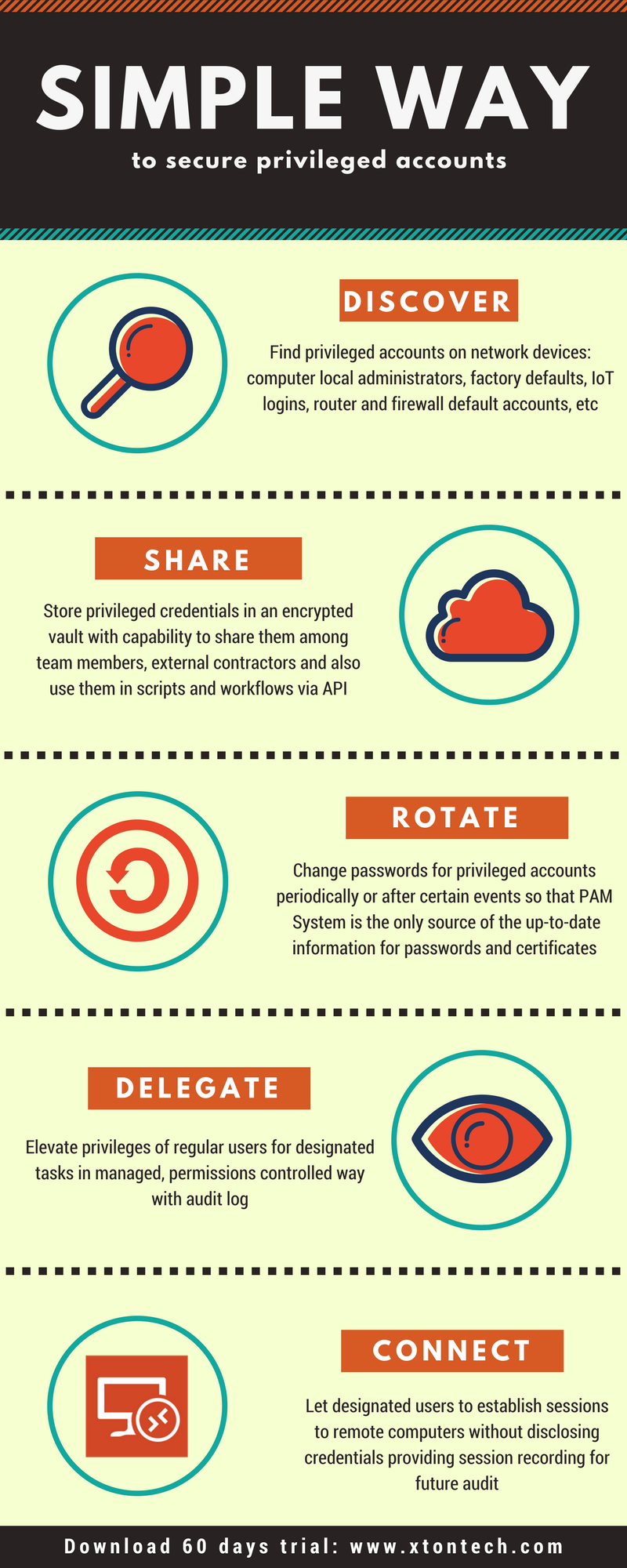 SIMPLE WAY

to secure privileged accounts

DISCOVER

Find privileged accounts on network devices: computer local administrators, factory defaults, IoT logins, router and firewall default accounts, etc

SHARE

Store privileged credentials in an encrypted vault with capability to share them among team members, external contractors and also use them in scripts and workflows via API

ROTATE

Change passwords for privileged accounts periodically or after certain events so that PAM System is the only source of the up-to-date information for passwords and certificates

DELEGATE

Elevate privileges of regular users for designated tasks in managed, permissions controlled way with audit log

CONNECT

Let designated users to establish sessions to remote computers without disclosing credentials providing session recording for future audit

Download 60 days trial: www.xtontech.com