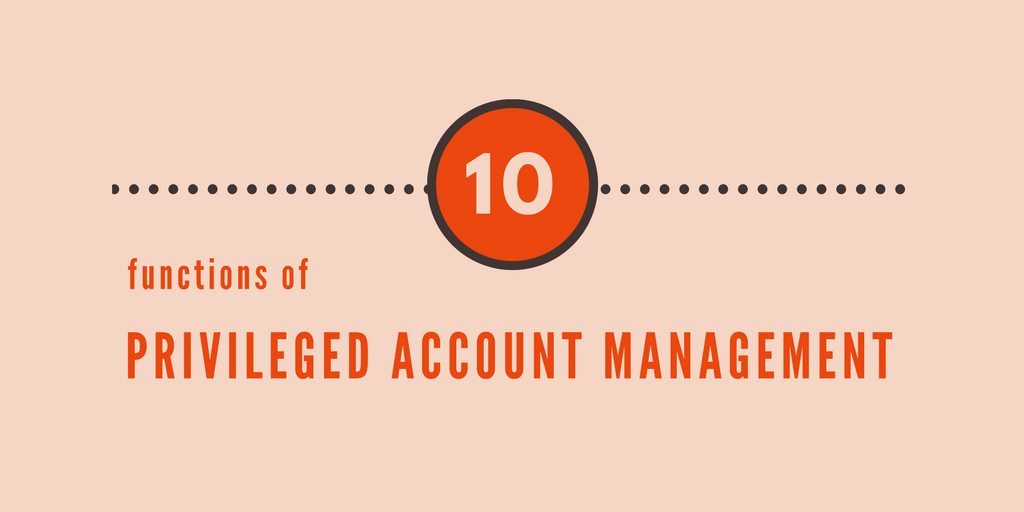 10

functions of

PRIVILEGED ACCOUNT MANAGEMENT